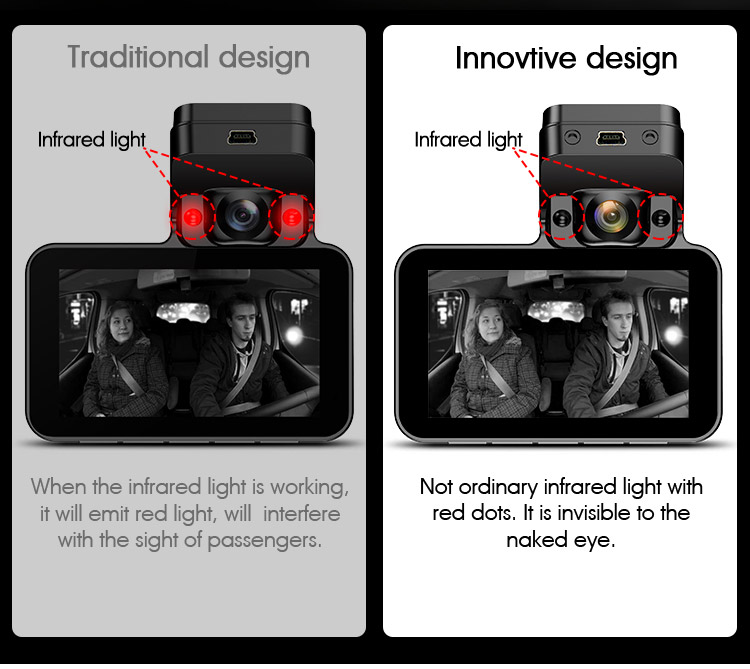 Traditional design

Infrared light

When the infrared light is working, it will emit red light, will interfere with the sight of passengers.

Innovtive design

Infrared light

Not ordinary infrared light with red dots. It is invisible to the naked eye.